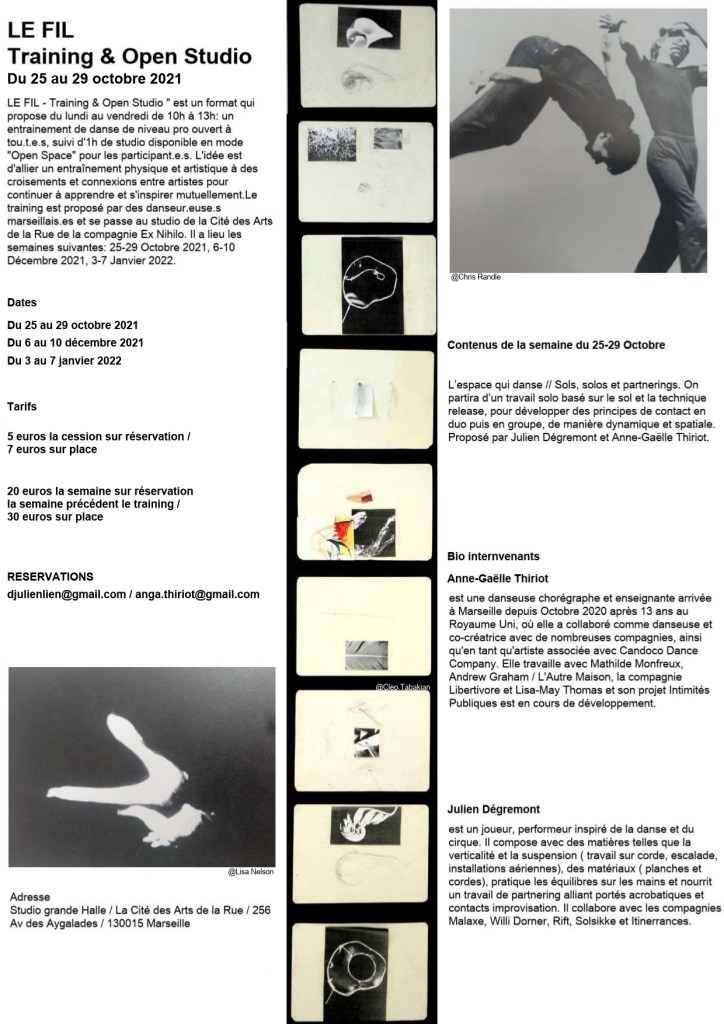 LE FIL
Training & Open Studio
Du 25 au 29 octobre 2021

LE FIL - Training & Open Studio " est un format qui propose du lundi au vendredi de 10h à 13h: un entrainement de danse de niveau pro ouvert à tou.t.e.s, suivi d'1h de studio disponible en mode "Open Space" pour les participant.e.s. L'idée est d'allier un entraînement physique et artistique à des croisements et connexions entre artistes pour continuer à apprendre et s'inspirer mutuellement.Le training est proposé par des danseur.euse.s marseillais.es et se passe au studio de la Cité des Arts de la Rue de la compagnie Ex Nihilo. Il a lieu les semaines suivantes: 25-29 Octobre 2021, 6-10 Décembre 2021, 3-7 Janvier 2022.

Dates

Du 25 au 29 octobre 2021
Du 6 au 10 décembre 2021
Du 3 au 7 janvier 2022

Tarifs

5 euros la cession sur réservation /
7 euros sur place

20 euros la semaine sur réservation la semaine précédent le training /
30 euros sur place

RESERVATIONS
djulienlien@gmail.com / anga.thiriot@gmail.com

@Lisa Nelson

Adresse
Studio grande Halle / La Cité des Arts de la Rue / 256 Av des Aygalades / 130015 Marseille

@Cleo Tabakian

@Chris Randle

Contenus de la semaine du 25-29 Octobre

L'espace qui danse // Sols, solos et partnerings. On partira d'un travail solo basé sur le sol et la technique release, pour développer des principes de contact en duo puis en groupe, de manière dynamique et spatiale. Proposé par Julien Dégremont et Anne-Gaëlle Thiriot.

Bio internvenants

Anne-Gaëlle Thiriot

est une danseuse chorégraphe et enseignante arrivée à Marseille depuis Octobre 2020 après 13 ans au Royaume Uni, où elle a collaboré comme danseuse et co-créatrice avec de nombreuses compagnies, ainsi qu'en tant qu'artiste associée avec Candoco Dance Company. Elle travaille avec Mathilde Monfreux, Andrew Graham / L'Autre Maison, la compagnie Libertivore et Lisa-May Thomas et son projet Intimités Publiques est en cours de développement.

Julien Dégremont

est un joueur, performeur inspiré de la danse et du cirque. Il compose avec des matières telles que la verticalité et la suspension ( travail sur corde, escalade, installations aériennes), des matériaux ( planches et cordes), pratique les équilibres sur les mains et nourrit un travail de partnering alliant portés acrobatiques et contacts improvisation. Il collabore avec les compagnies Malaxe, Willi Dorner, Rift, Solsikke et Itinerrances.